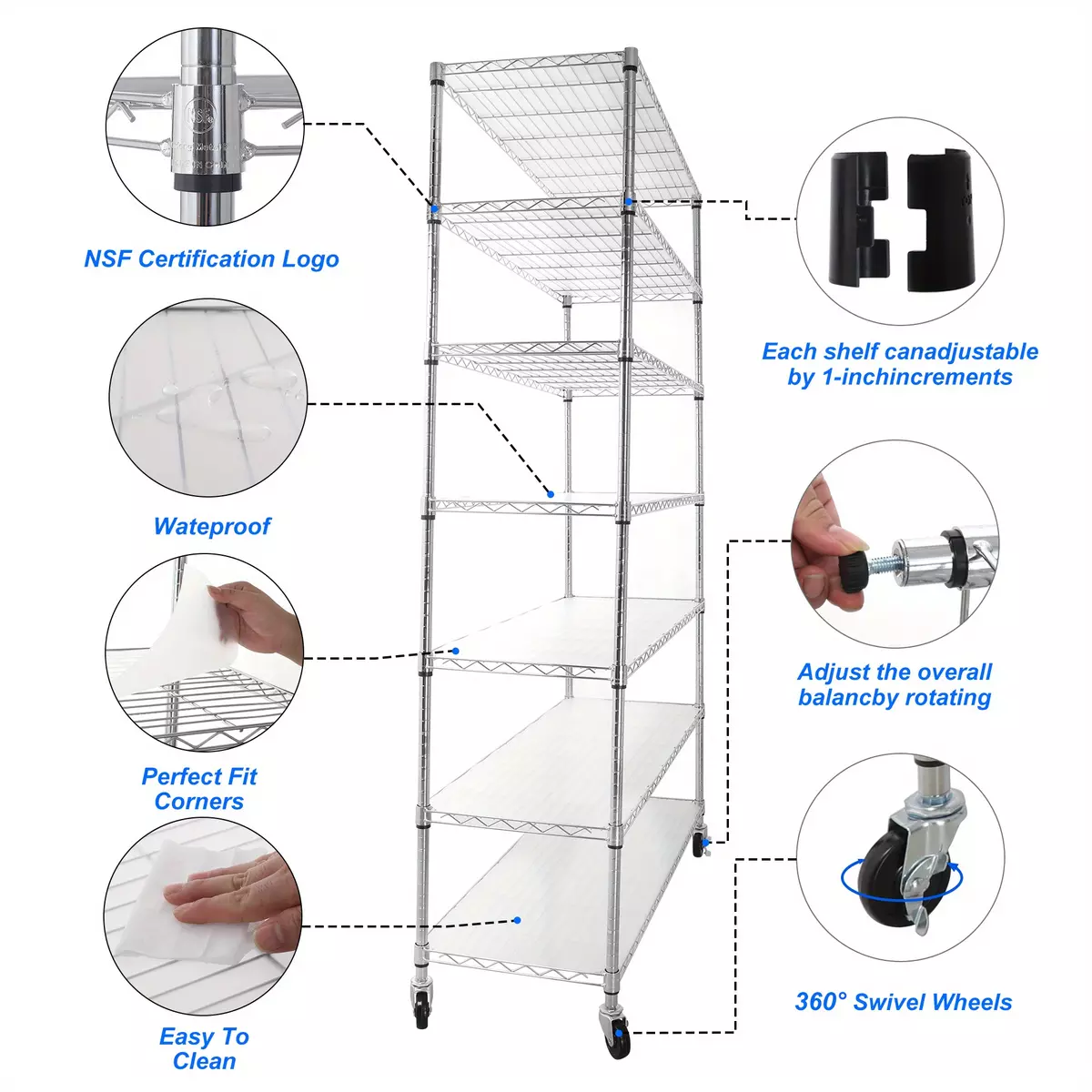 NSF Certification Logo

Wateproof

Perfect Fit
Corners

Easy To
Clean

Each shelf canadjustable
by 1-inchincrements

Adjust the overall
balancby rotating

360° Swivel Wheels