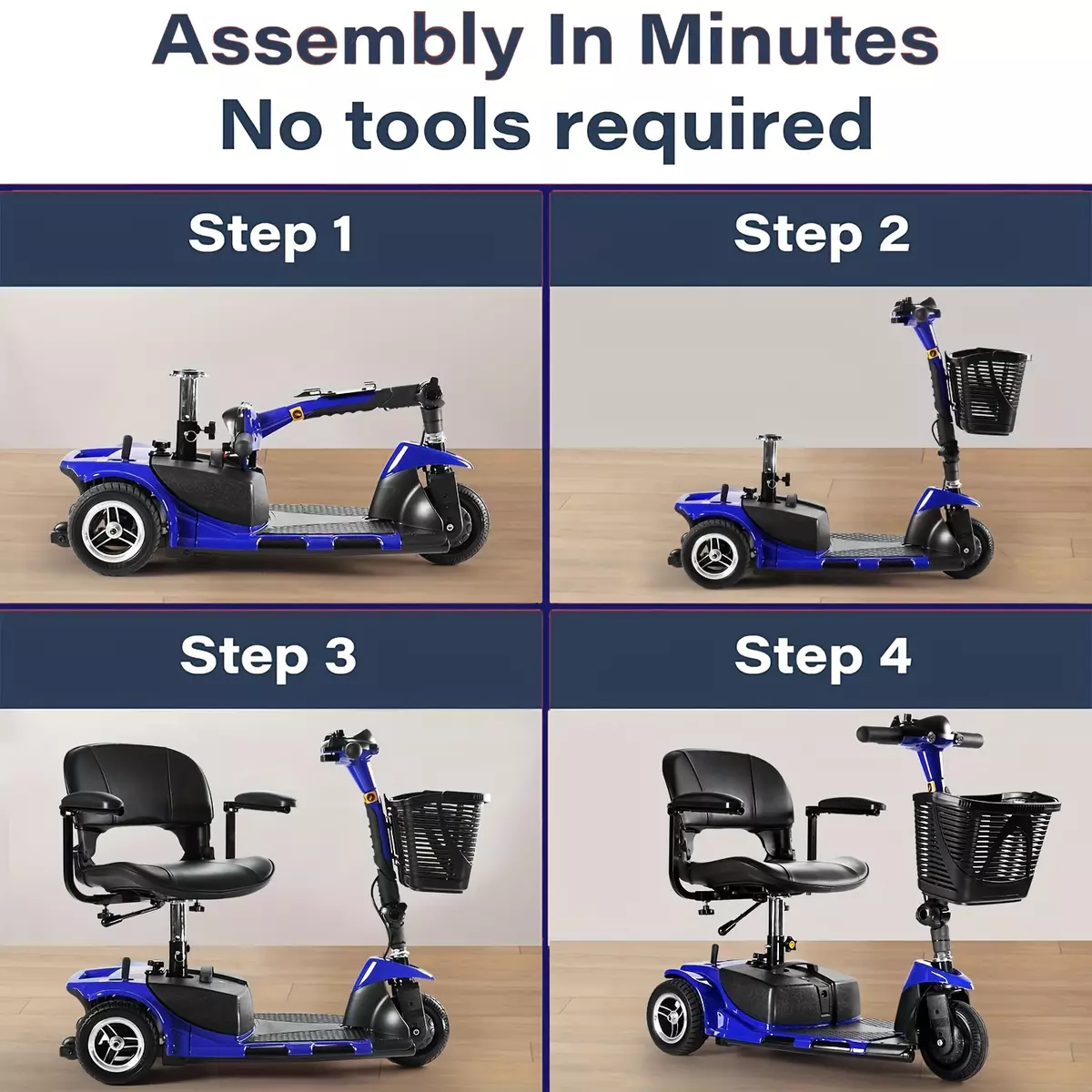 Assembly In Minutes
No tools required

Step 1

Step 2

Step 3

Step 4