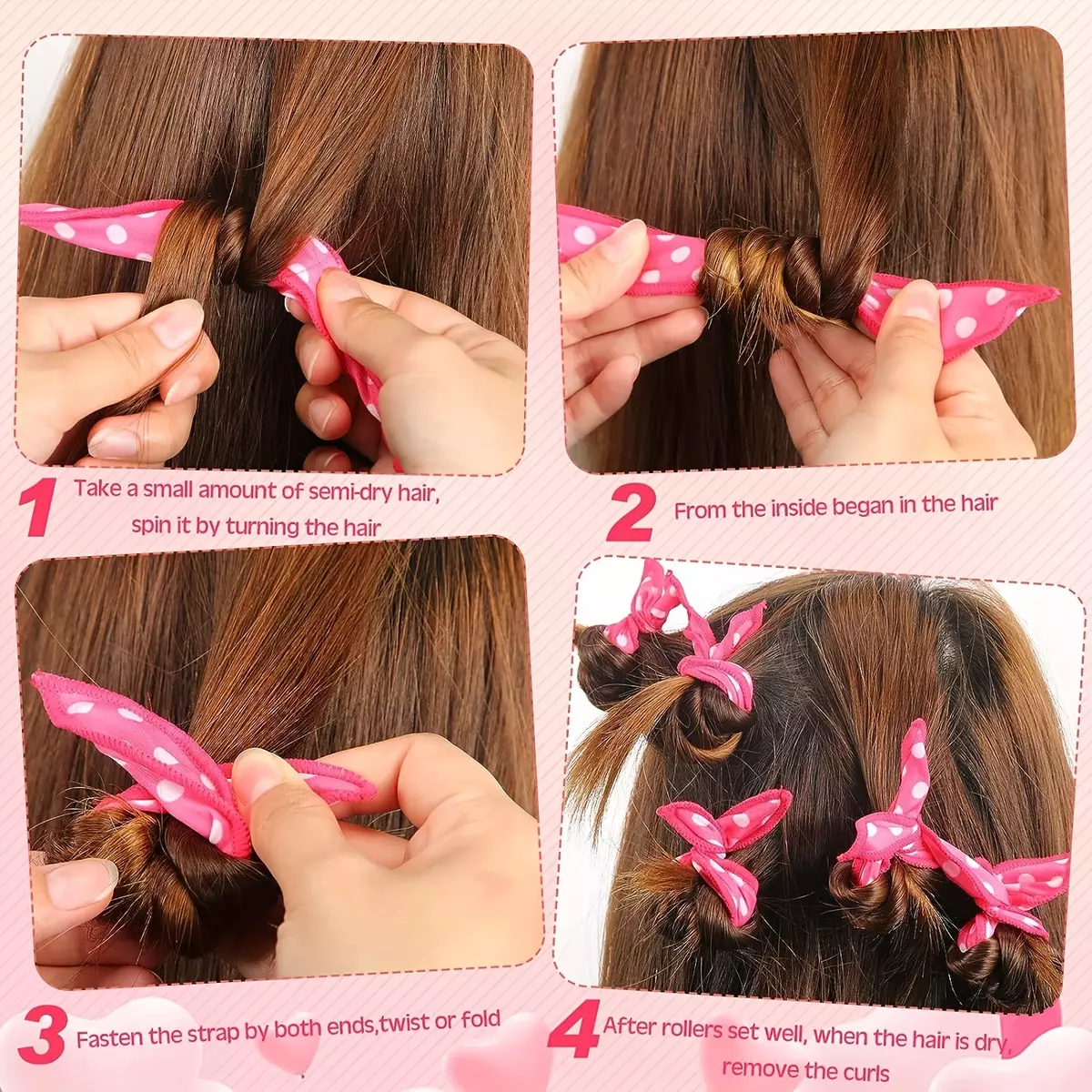 1 Take a small amount of semi-dry hair, spin it by turning the hair

2 From the inside began in the hair

3 Fasten the strap by both ends,twist or fold

4 After rollers set well, when the hair is dry, remove the curls