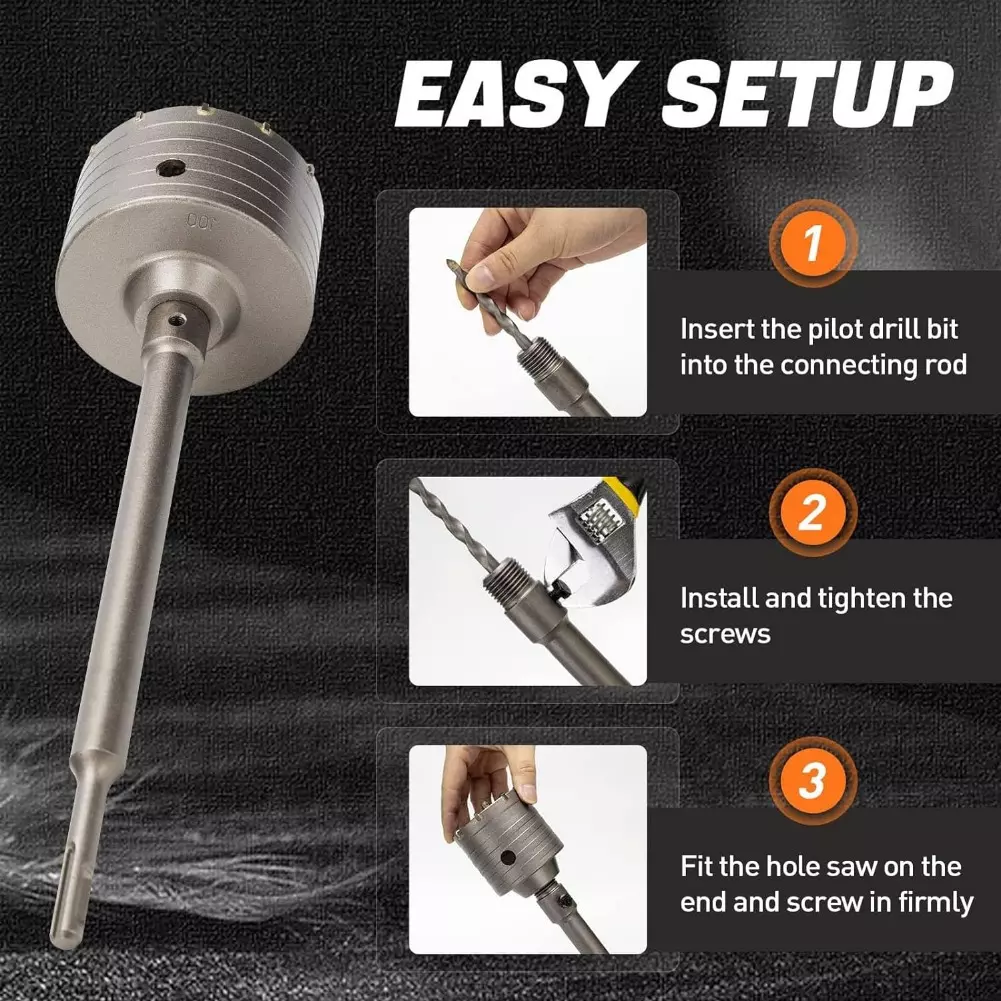 EASY SETUP

1

Insert the pilot drill bit into the connecting rod

2

Install and tighten the screws

3

Fit the hole saw on the end and screw in firmly