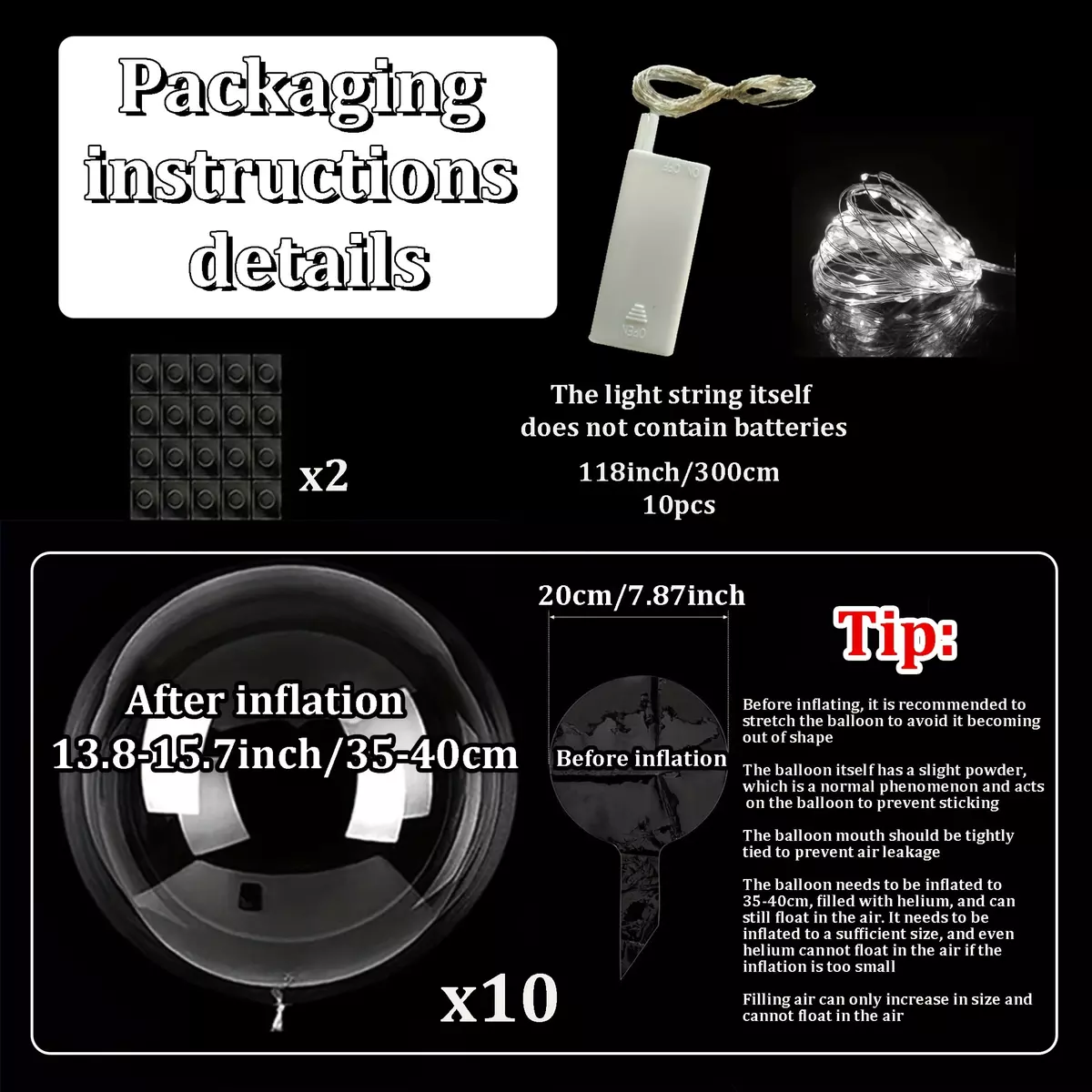 Packaging instructions details

x2

The light string itself does not contain batteries

118inch/300cm
10pcs

After inflation
13.8-15.7inch/35-40cm

x10

20cm/7.87inch

Before inflation

Tip:

Before inflating, it is recommended to stretch the balloon to avoid it becoming out of shape

The balloon itself has a slight powder, which is a normal phenomenon and acts on the balloon to prevent sticking

The balloon mouth should be tightly tied to prevent air leakage

The balloon needs to be inflated to 35-40cm, filled with helium, and can still float in the air. It needs to be inflated to a sufficient size, and even helium cannot float in the air if the inflation is too small

Filling air can only increase in size and cannot float in the air