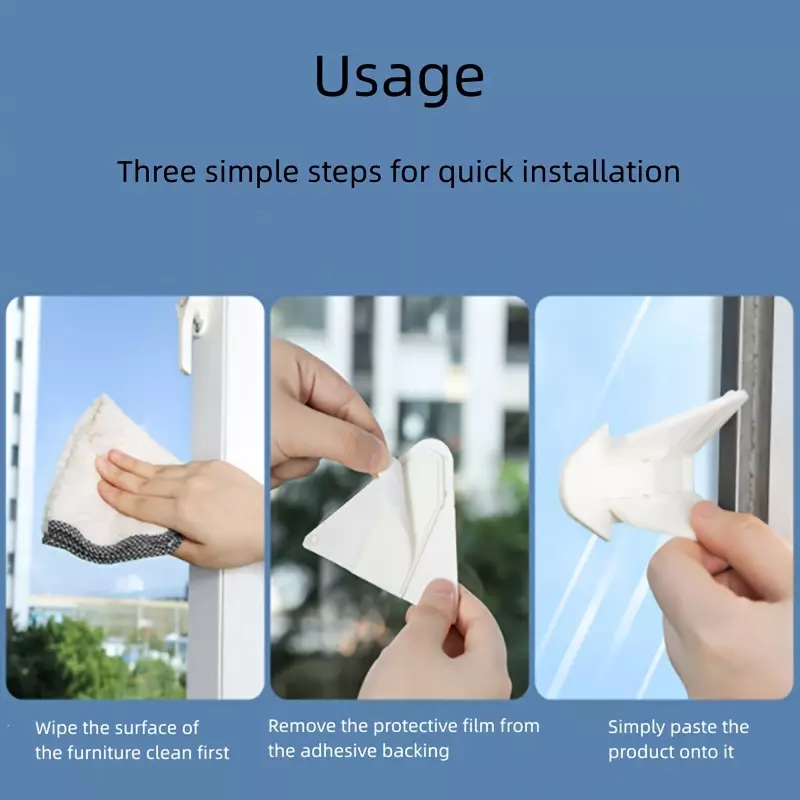 Usage

Three simple steps for quick installation

Wipe the surface of the furniture clean first

Remove the protective film from the adhesive backing

Simply paste the product onto it