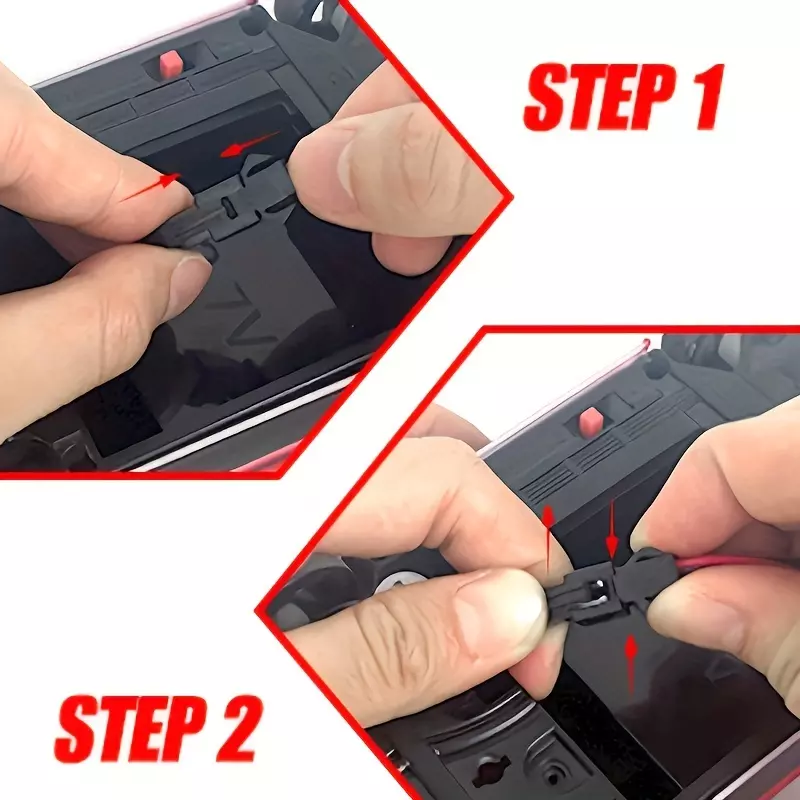 STEP 1

STEP 2