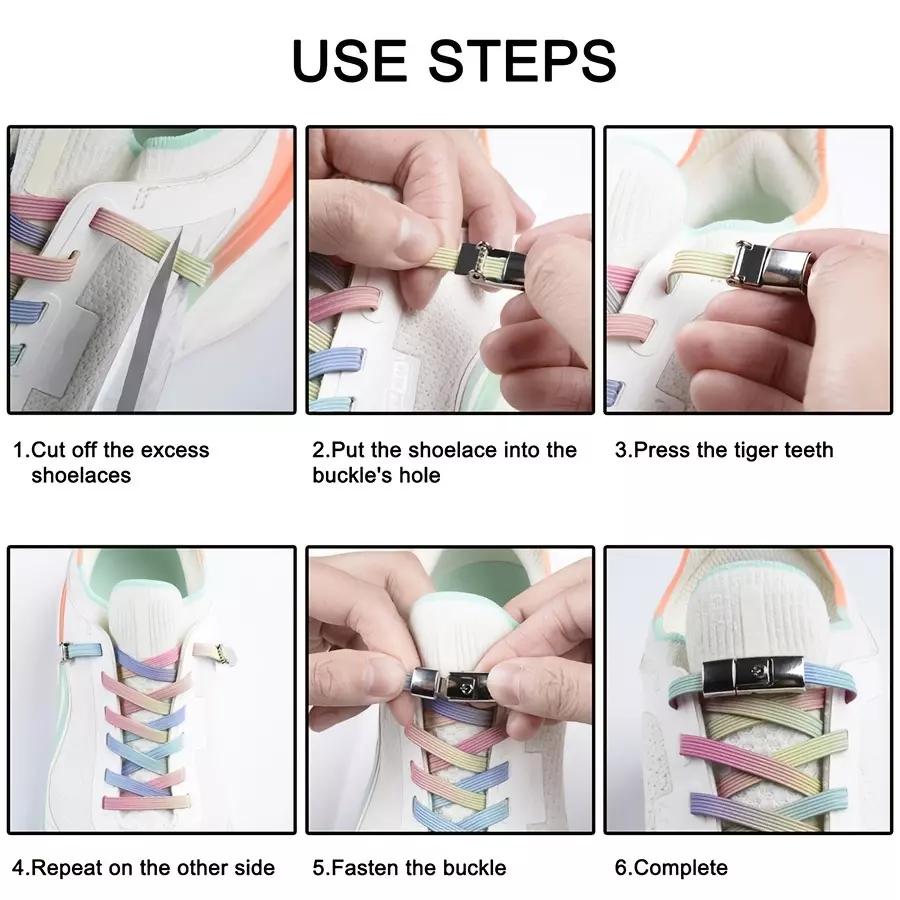 USE STEPS

1.Cut off the excess shoelaces

2.Put the shoelace into the buckle's hole

3.Press the tiger teeth

4.Repeat on the other side

5.Fasten the buckle

6.Complete