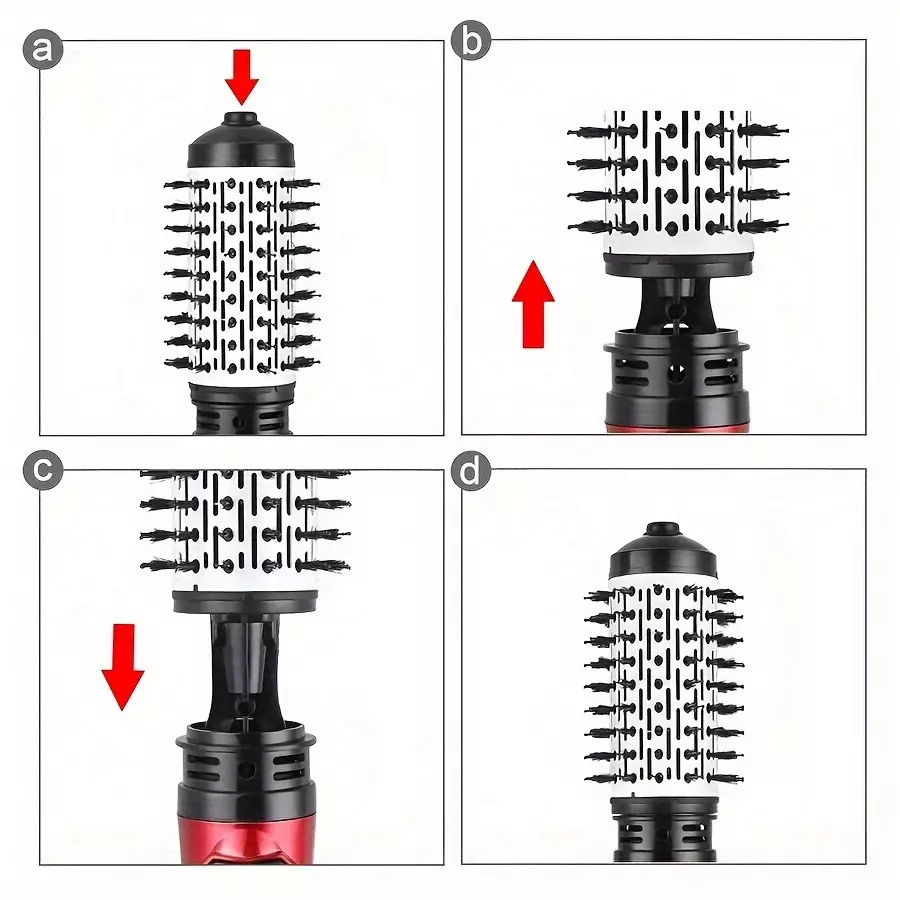 a

b

c

d