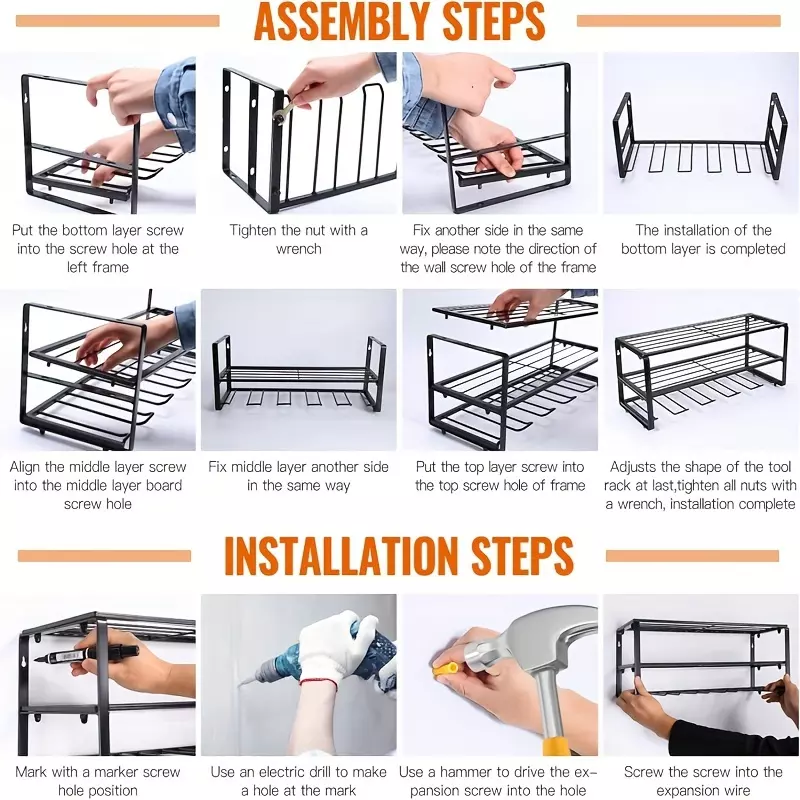 ASSEMBLY STEPS

Put the bottom layer screw into the screw hole at the left frame

Tighten the nut with a wrench

Fix another side in the same way, please note the direction of the wall screw hole of the frame

The installation of the bottom layer is completed

Align the middle layer screw into the middle layer board screw hole

Fix middle layer another side in the same way

Put the top layer screw into the top screw hole of frame

Adjusts the shape of the tool rack at last,tighten all nuts with a wrench, installation complete

INSTALLATION STEPS

Mark with a marker screw hole position

Use an electric drill to make a hole at the mark

Use a hammer to drive the expansion screw into the hole

Screw the screw into the expansion wire