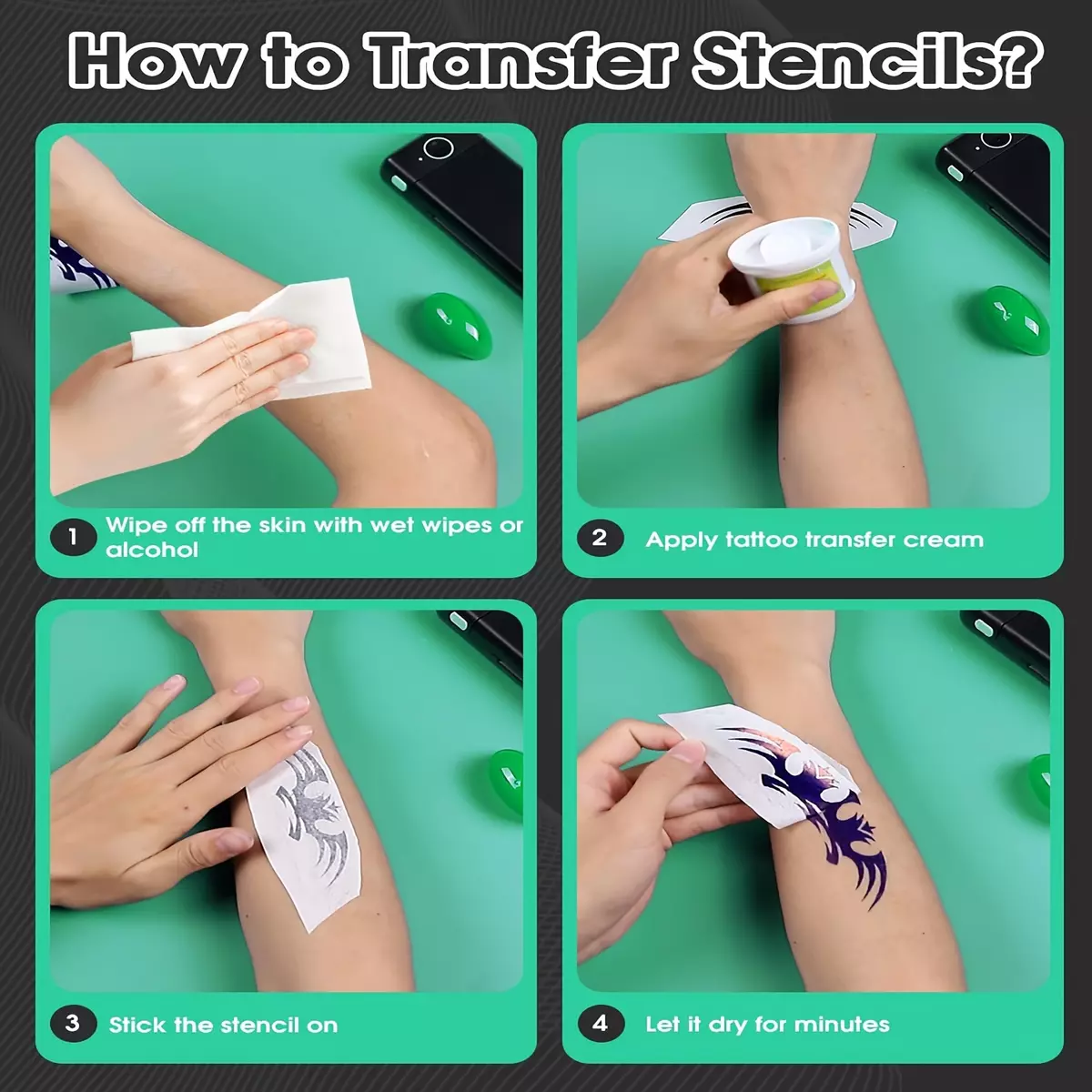 How to Transfer Stencils?

1 Wipe off the skin with wet wipes or alcohol

2 Apply tattoo transfer cream

3 Stick the stencil on

4 Let it dry for minutes