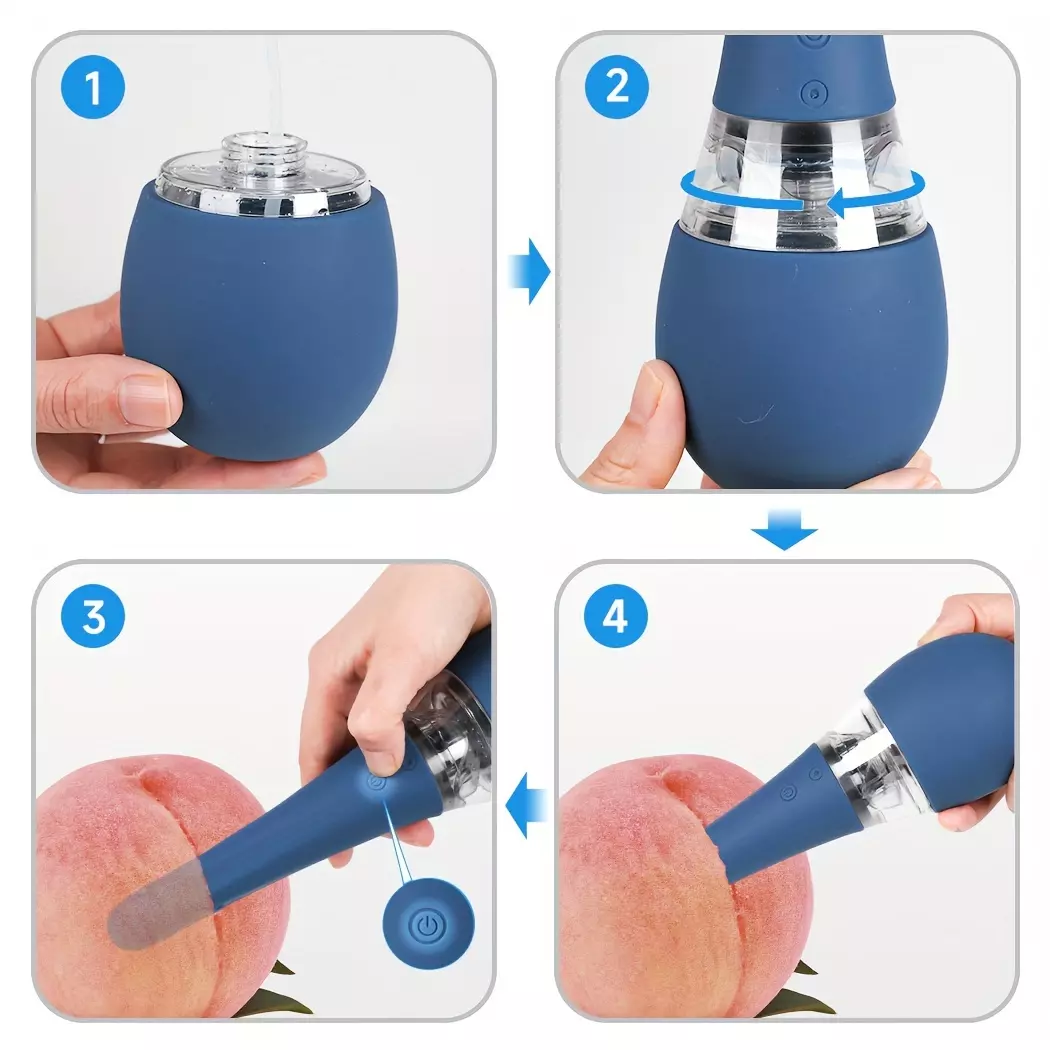 1

2

3

4