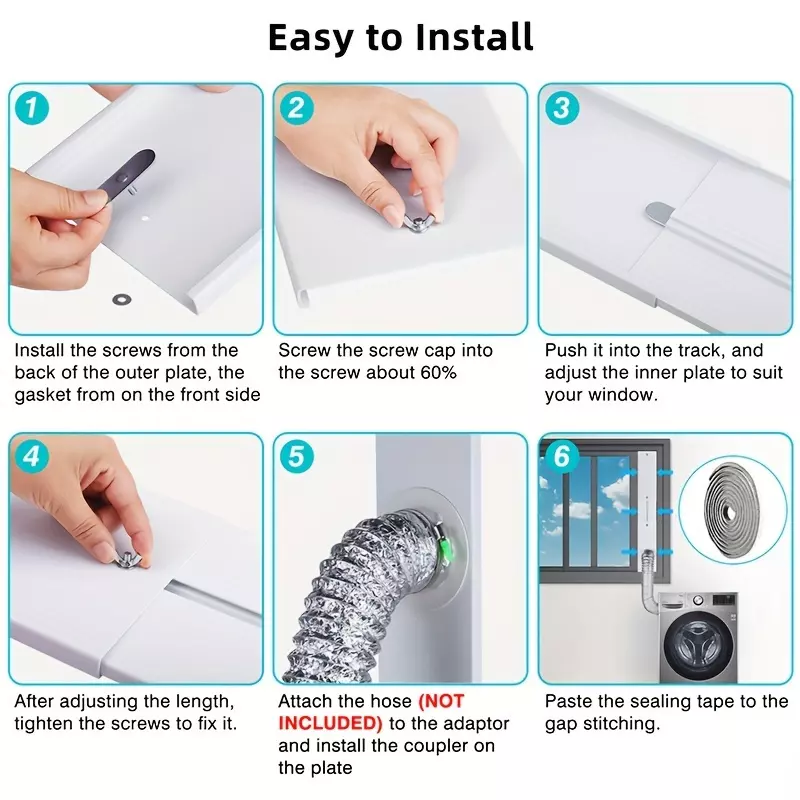 Easy to Install

1

Install the screws from the back of the outer plate, the gasket from on the front side

2

Screw the screw cap into the screw about 60%

3

Push it into the track, and adjust the inner plate to suit your window.

4

After adjusting the length, tighten the screws to fix it.

5

Attach the hose (NOT INCLUDED) to the adaptor and install the coupler on the plate

6

Paste the sealing tape to the gap stitching.