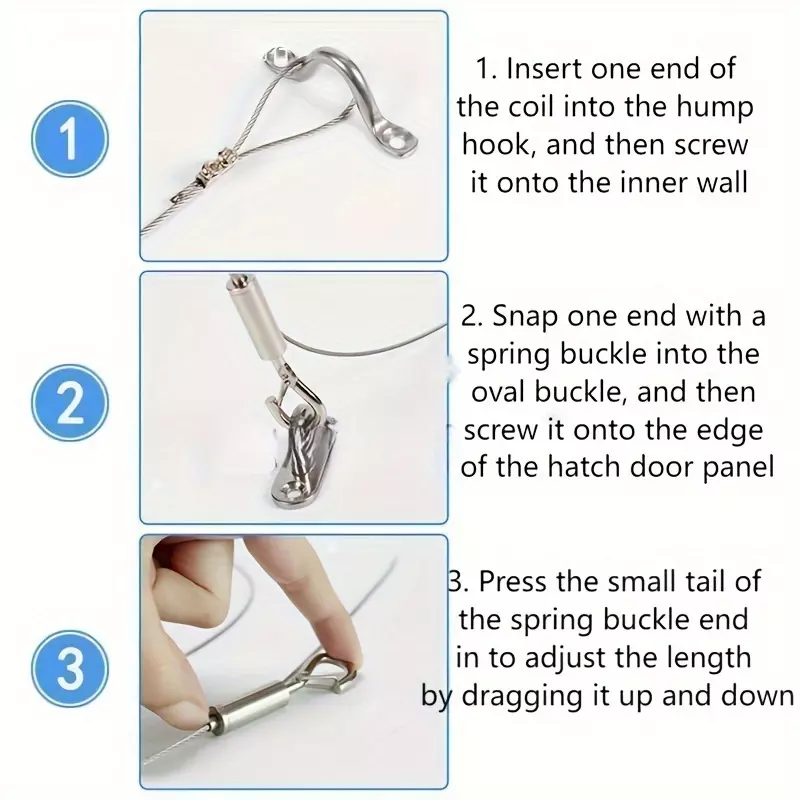 1

1. Insert one end of the coil into the hump hook, and then screw it onto the inner wall

2

2. Snap one end with a spring buckle into the oval buckle, and then screw it onto the edge of the hatch door panel

3

3. Press the small tail of the spring buckle end in to adjust the length by dragging it up and down