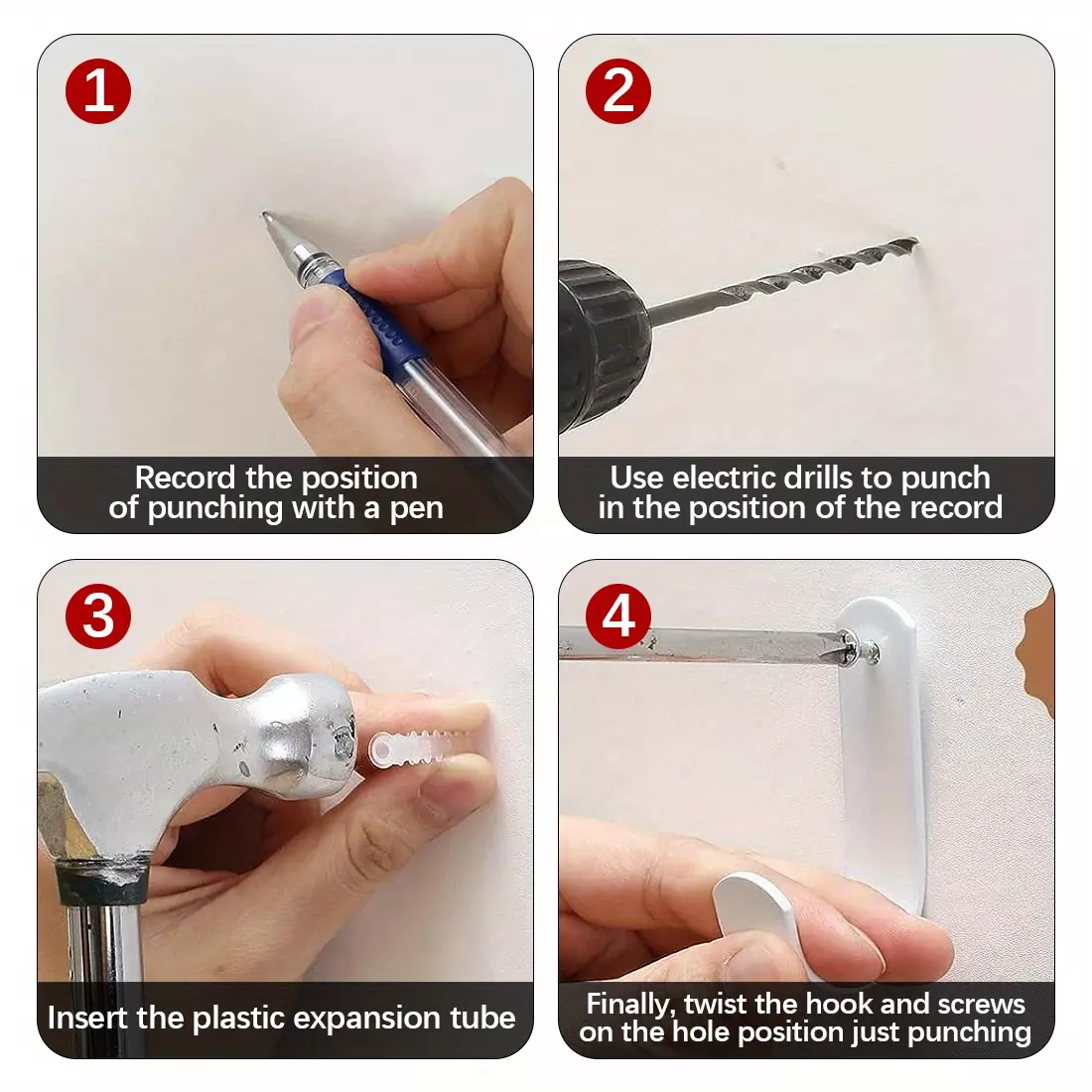 1

Record the position of punching with a pen

2

Use electric drills to punch in the position of the record

3

Insert the plastic expansion tube

4

Finally, twist the hook and screws on the hole position just punching