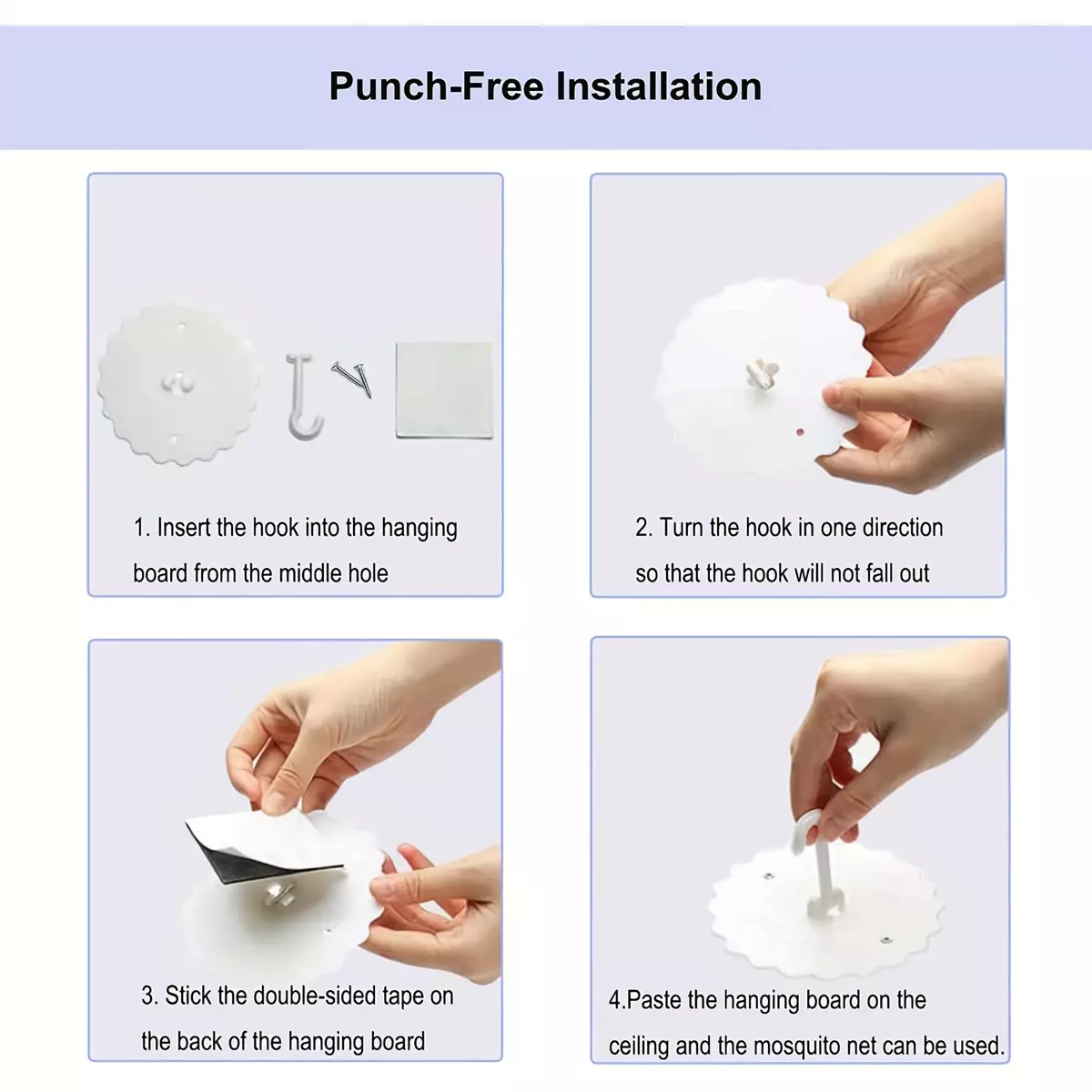 Punch-Free Installation

1. Insert the hook into the hanging board from the middle hole

2. Turn the hook in one direction so that the hook will not fall out

3. Stick the double-sided tape on the back of the hanging board

4.Paste the hanging board on the ceiling and the mosquito net can be used.