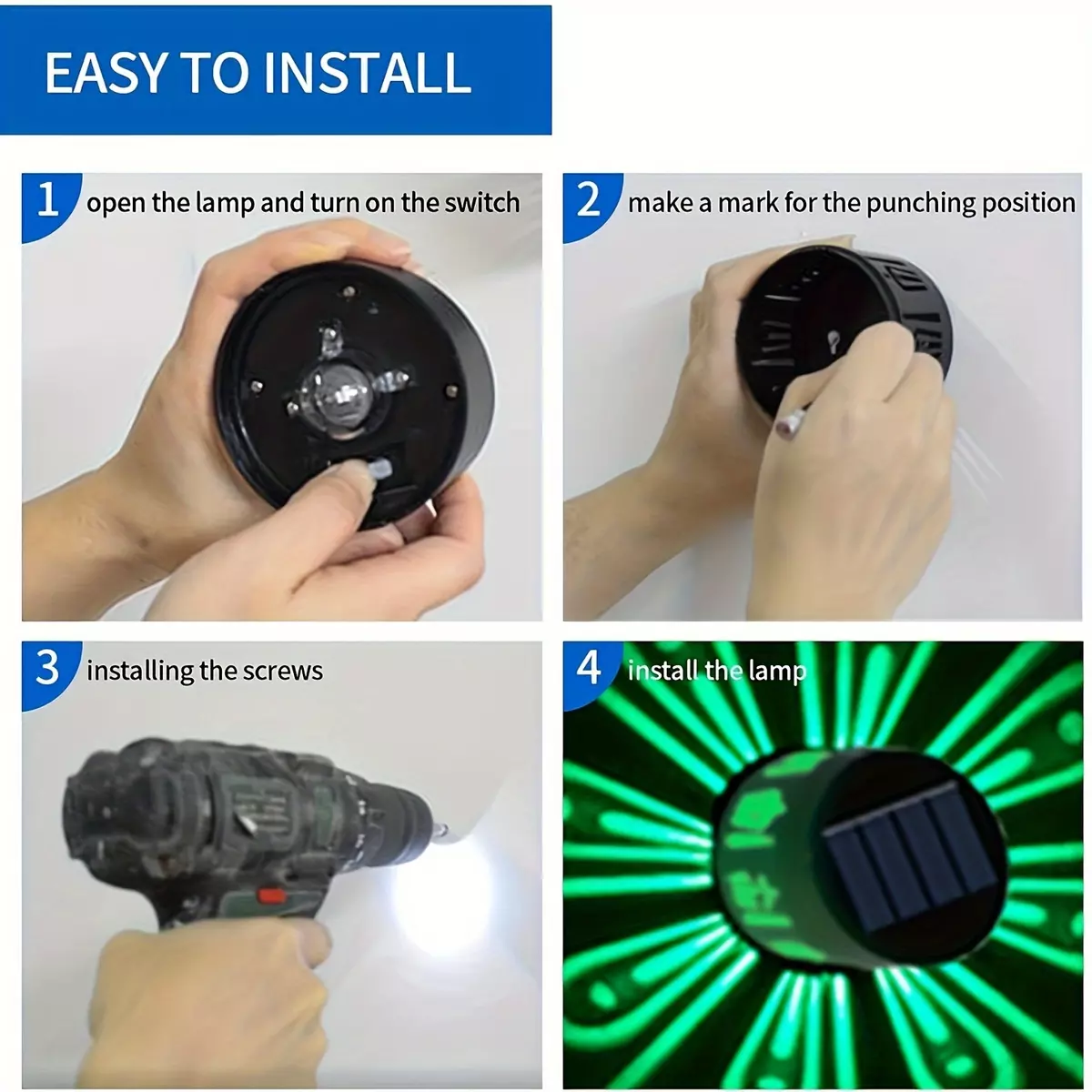 EASY TO INSTALL

1 open the lamp and turn on the switch

2 make a mark for the punching position

3 installing the screws

4 install the lamp