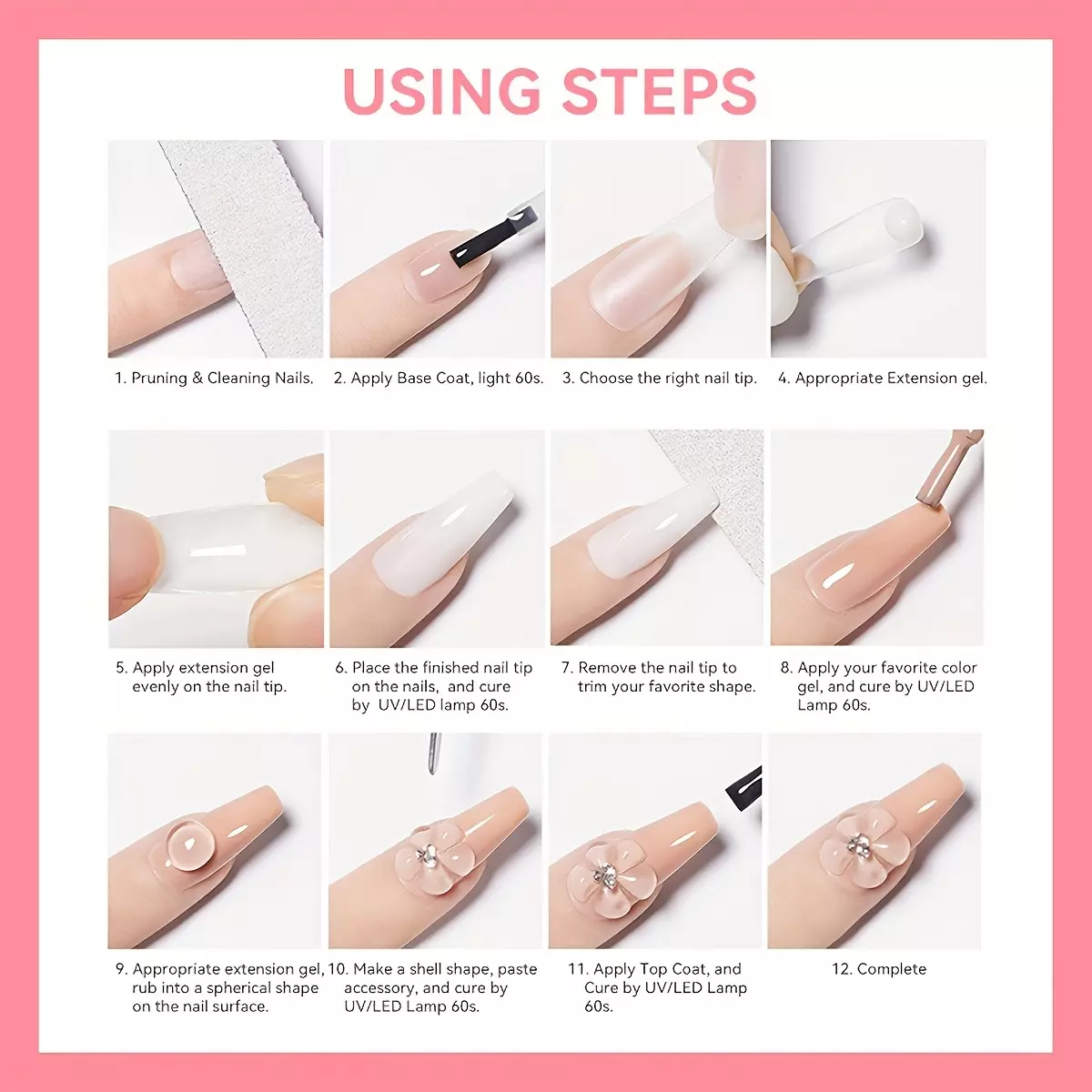 USING STEPS

1. Pruning & Cleaning Nails.

2. Apply Base Coat, light 60s.

3. Choose the right nail tip.

4. Appropriate Extension gel.

5. Apply extension gel evenly on the nail tip.

6. Place the finished nail tip on the nails, and cure by UV/LED lamp 60s.

7. Remove the nail tip to trim your favorite shape.

8. Apply your favorite color gel, and cure by UV/LED Lamp 60s.

9. Appropriate extension gel, rub into a spherical shape on the nail surface.

10. Make a shell shape, paste accessory, and cure by UV/LED Lamp 60s.

11. Apply Top Coat, and Cure by UV/LED Lamp 60s.

12. Complete