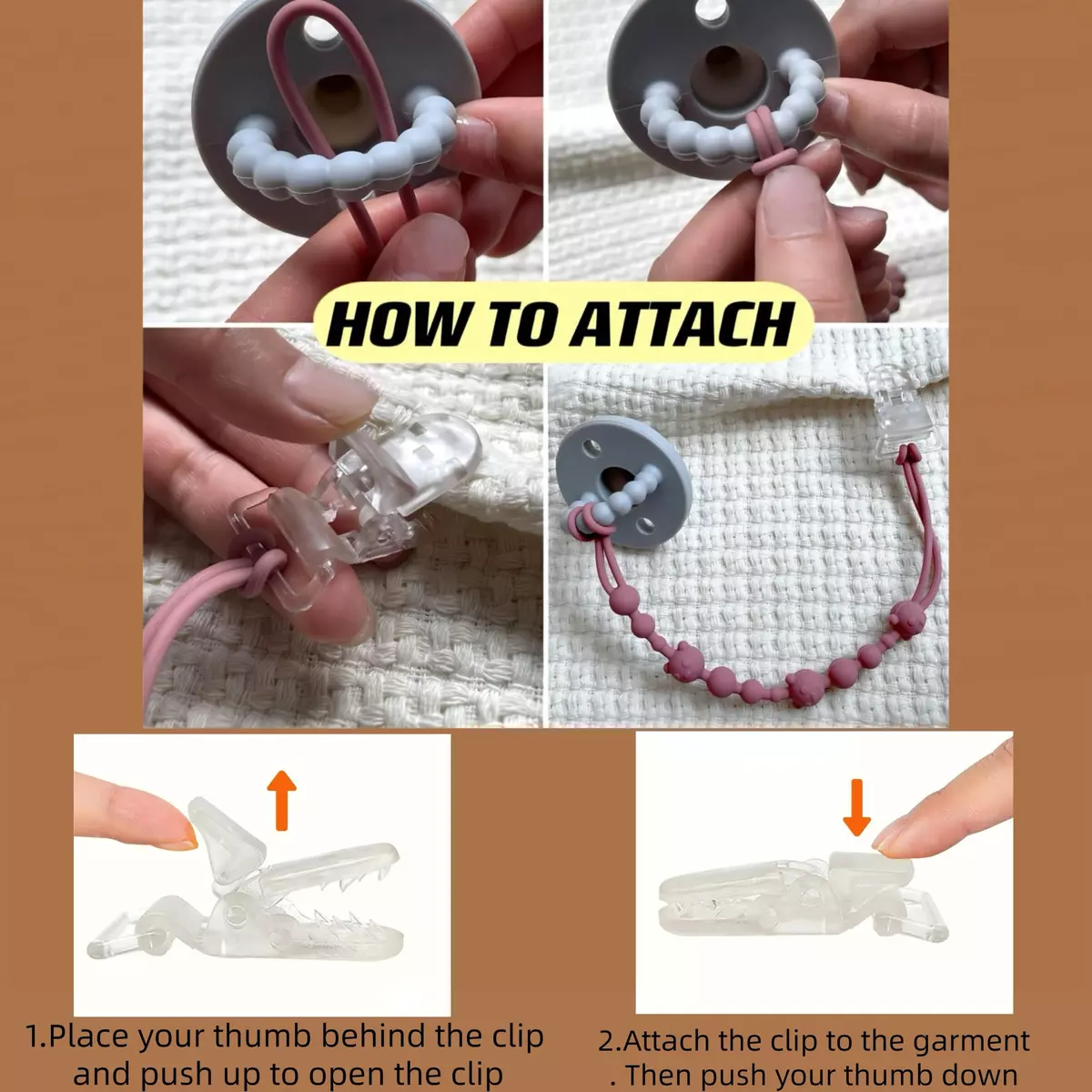 HOW TO ATTACH

1.Place your thumb behind the clip and push up to open the clip

2.Attach the clip to the garment . Then push your thumb down