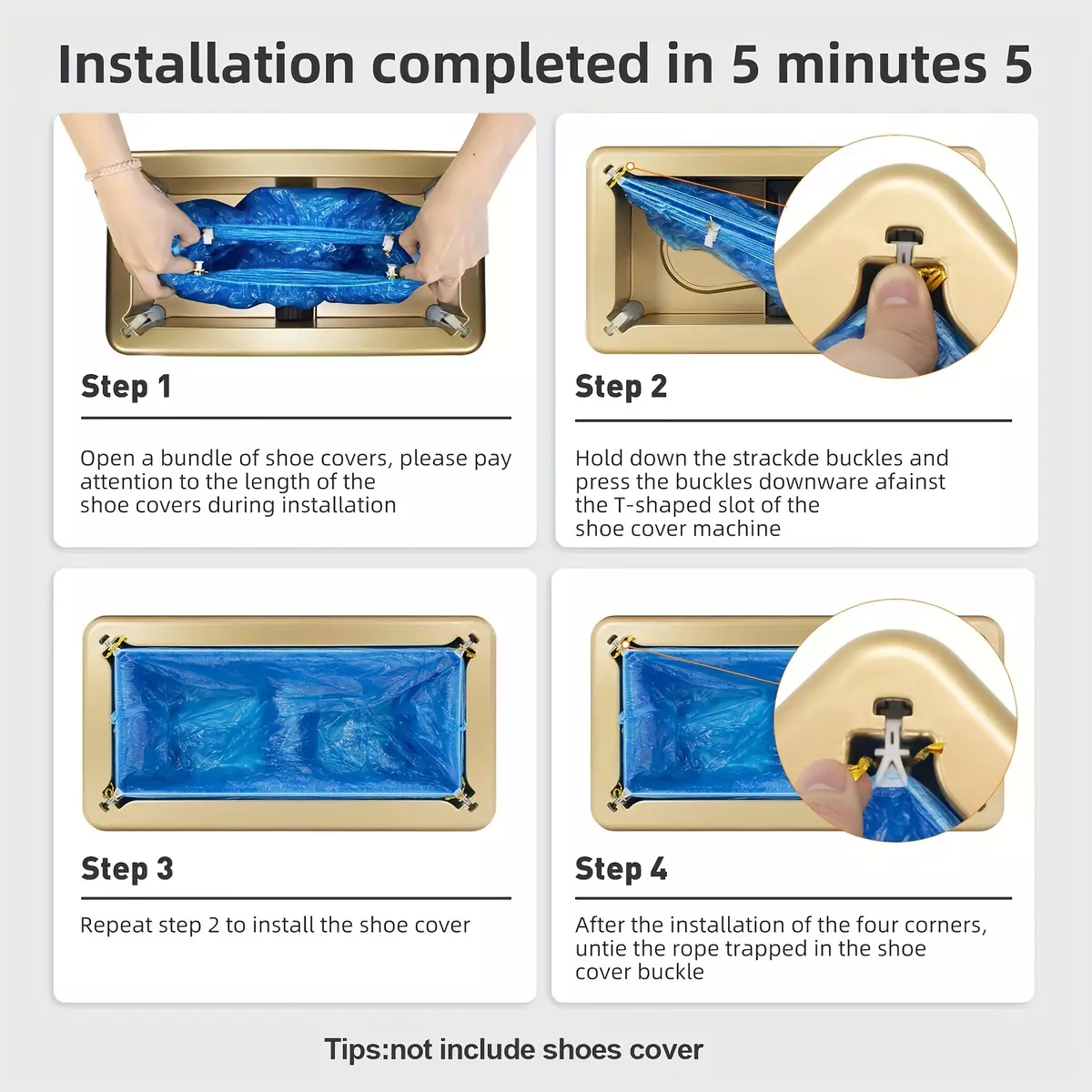 Installation completed in 5 minutes 5

Step 1

Open a bundle of shoe covers, please pay attention to the length of the shoe covers during installation

Step 2

Hold down the strackde buckles and press the buckles downware afainst the T-shaped slot of the shoe cover machine

Step 3

Repeat step 2 to install the shoe cover

Step 4

After the installation of the four corners, untie the rope trapped in the shoe cover buckle

Tips:not include shoes cover