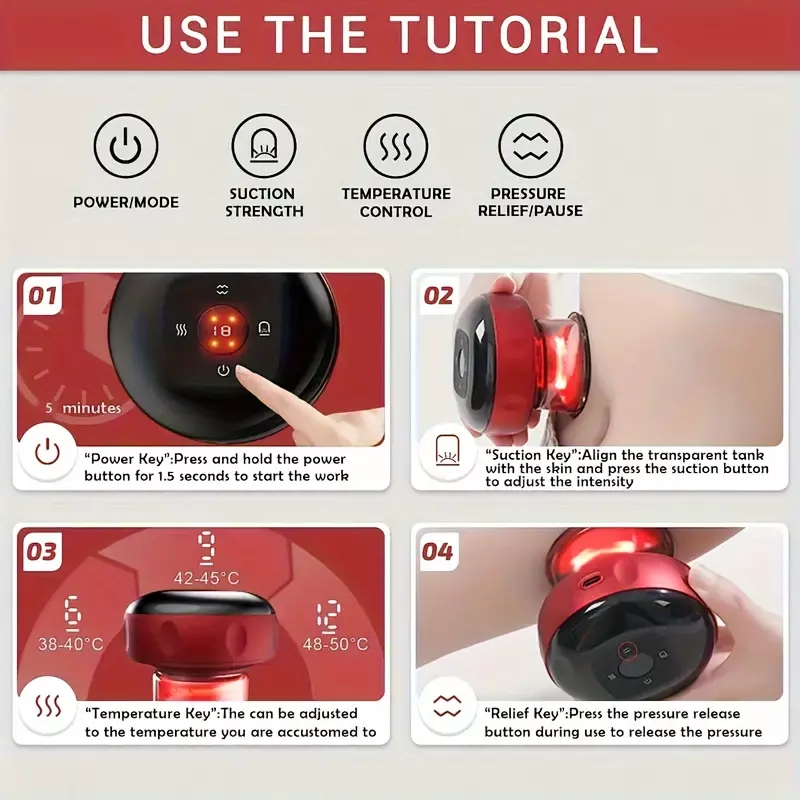 USE THE TUTORIAL

POWER/MODE

SUCTION STRENGTH

TEMPERATURE CONTROL

PRESSURE RELIEF/PAUSE

01

18

5 minutes

"Power Key":Press and hold the power button for 1.5 seconds to start the work

02

"Suction Key":Align the transparent tank with the skin and press the suction button to adjust the intensity

03

9

42-45°C

6

38-40°C

12

48-50°C

"Temperature Key":The can be adjusted to the temperature you are accustomed to

04

"Relief Key":Press the pressure release button during use to release the pressure