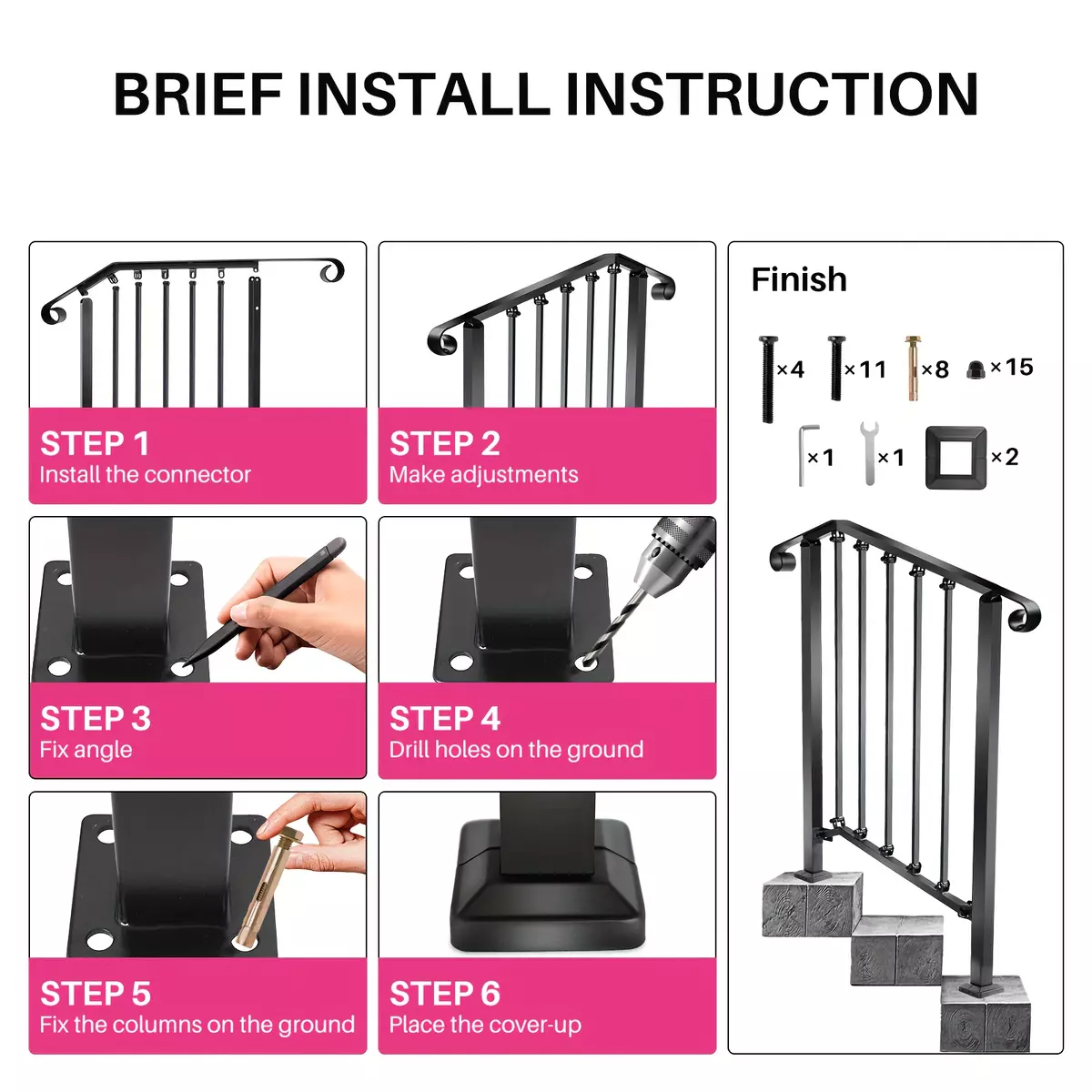 BRIEF INSTALL INSTRUCTION

STEP 1
Install the connector

STEP 2
Make adjustments

STEP 3
Fix angle

STEP 4
Drill holes on the ground

STEP 5
Fix the columns on the ground

STEP 6
Place the cover-up

Finish

×4 ×11 ×8 ×15

×1 ×1 ×2