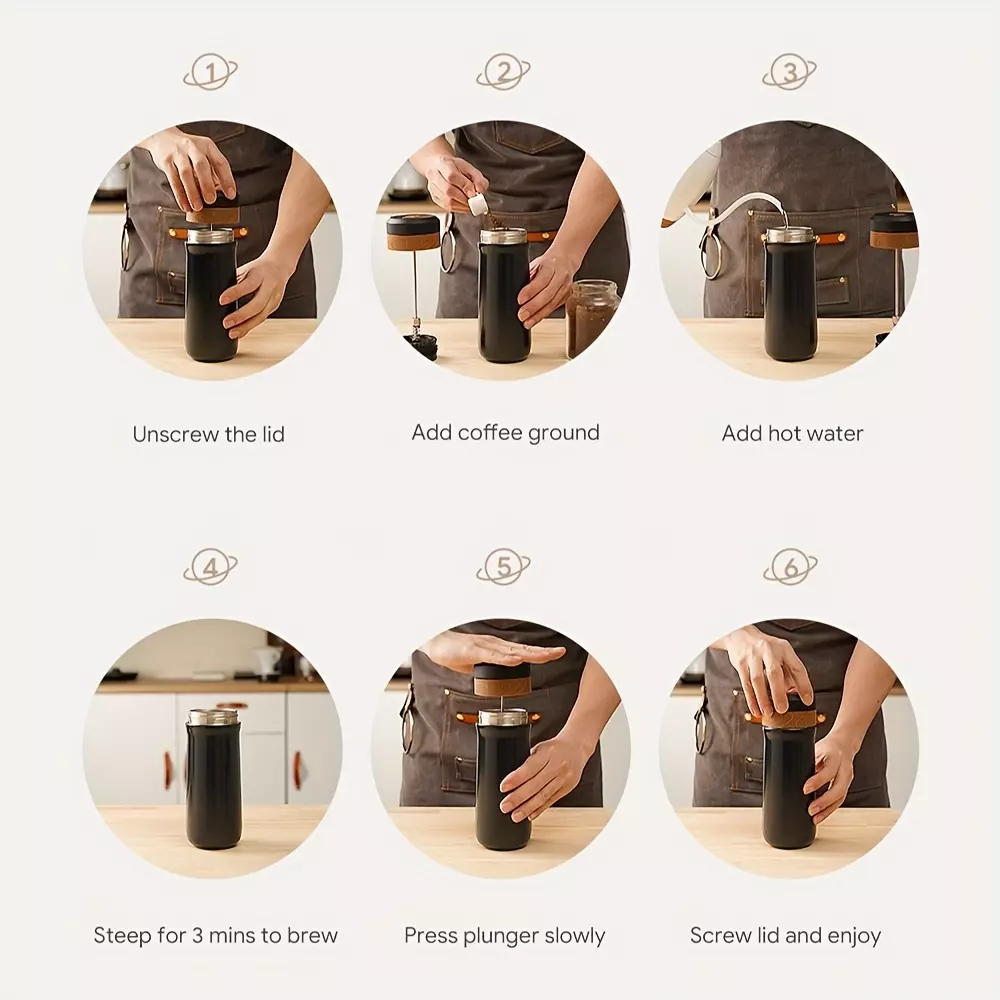 1

Unscrew the lid

2

Add coffee ground

3

Add hot water

4

Steep for 3 mins to brew

5

Press plunger slowly

6

Screw lid and enjoy