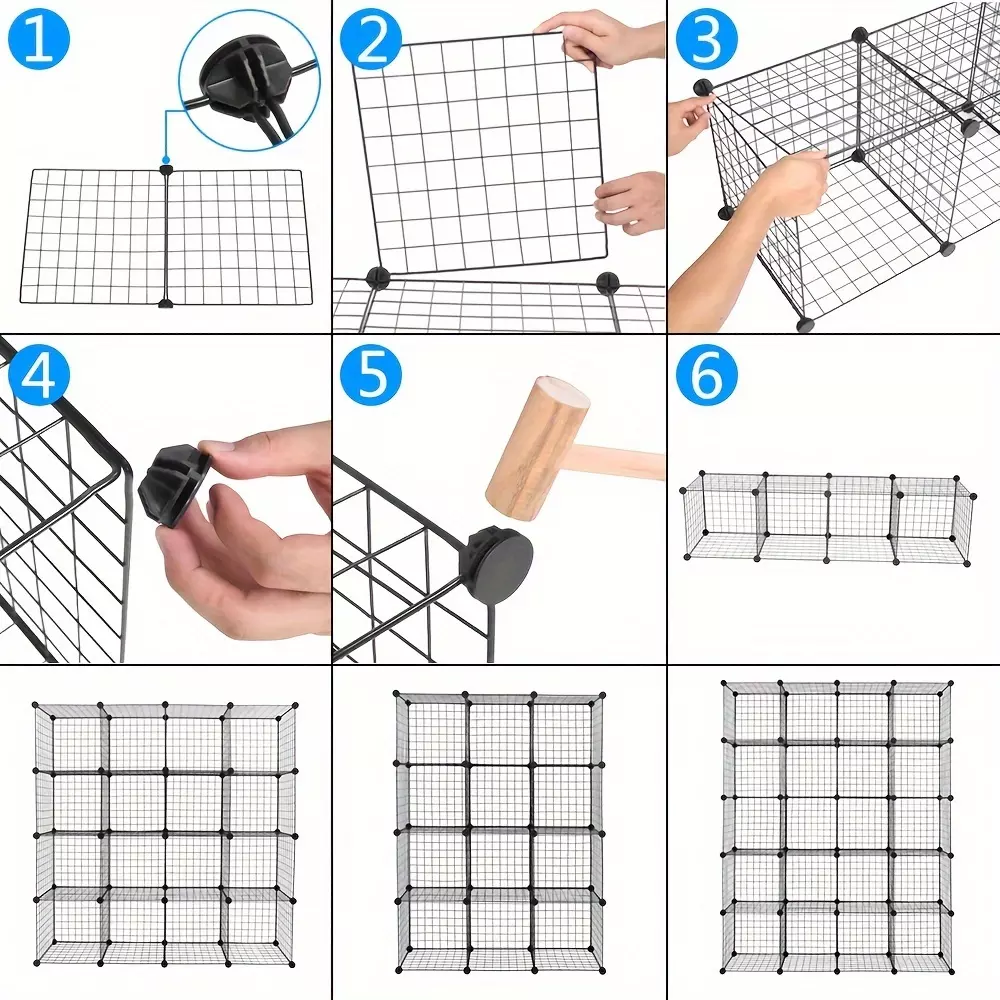 1

2

3

4

5

6