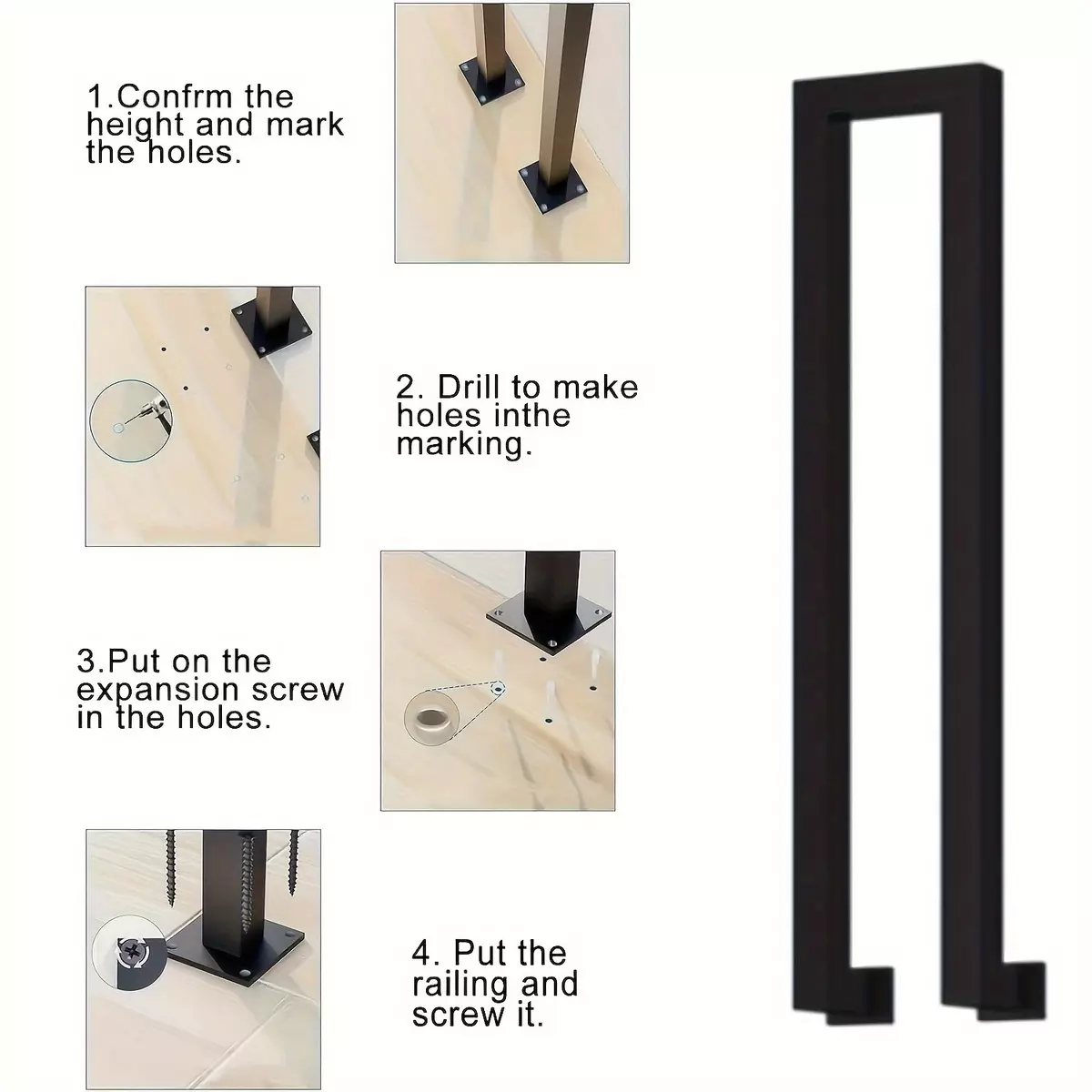 1.Confrm the height and mark the holes.

2. Drill to make holes inthe marking.

3.Put on the expansion screw in the holes.

4. Put the railing and screw it.