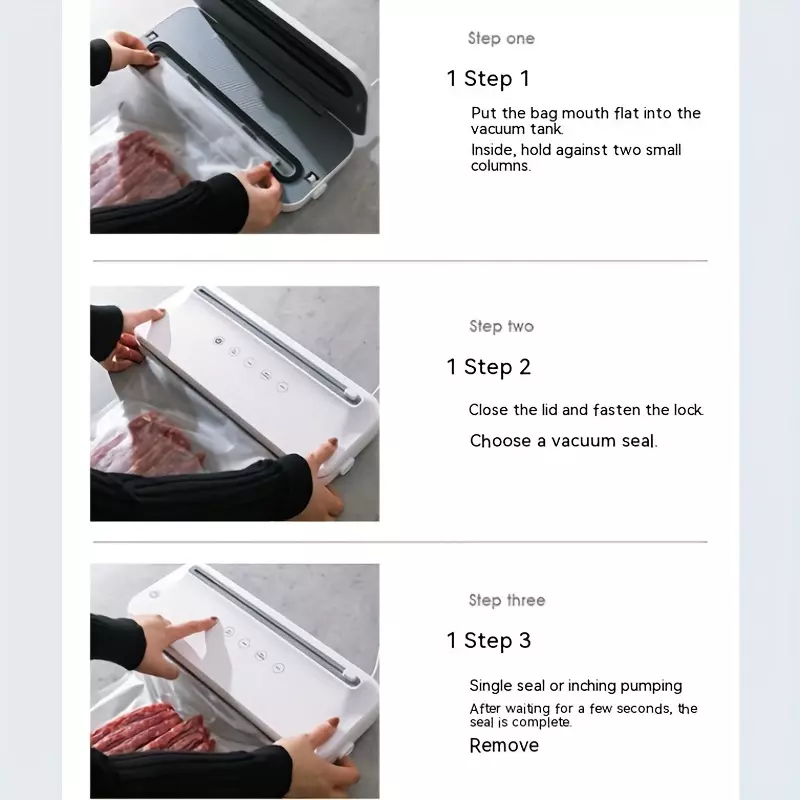 Step one

1 Step 1

Put the bag mouth flat into the vacuum tank.

Inside, hold against two small columns.

Step two

1 Step 2

Close the lid and fasten the lock.

Choose a vacuum seal.

Step three

1 Step 3

Single seal or inching pumping

After waiting for a few seconds, the seal is complete.

Remove