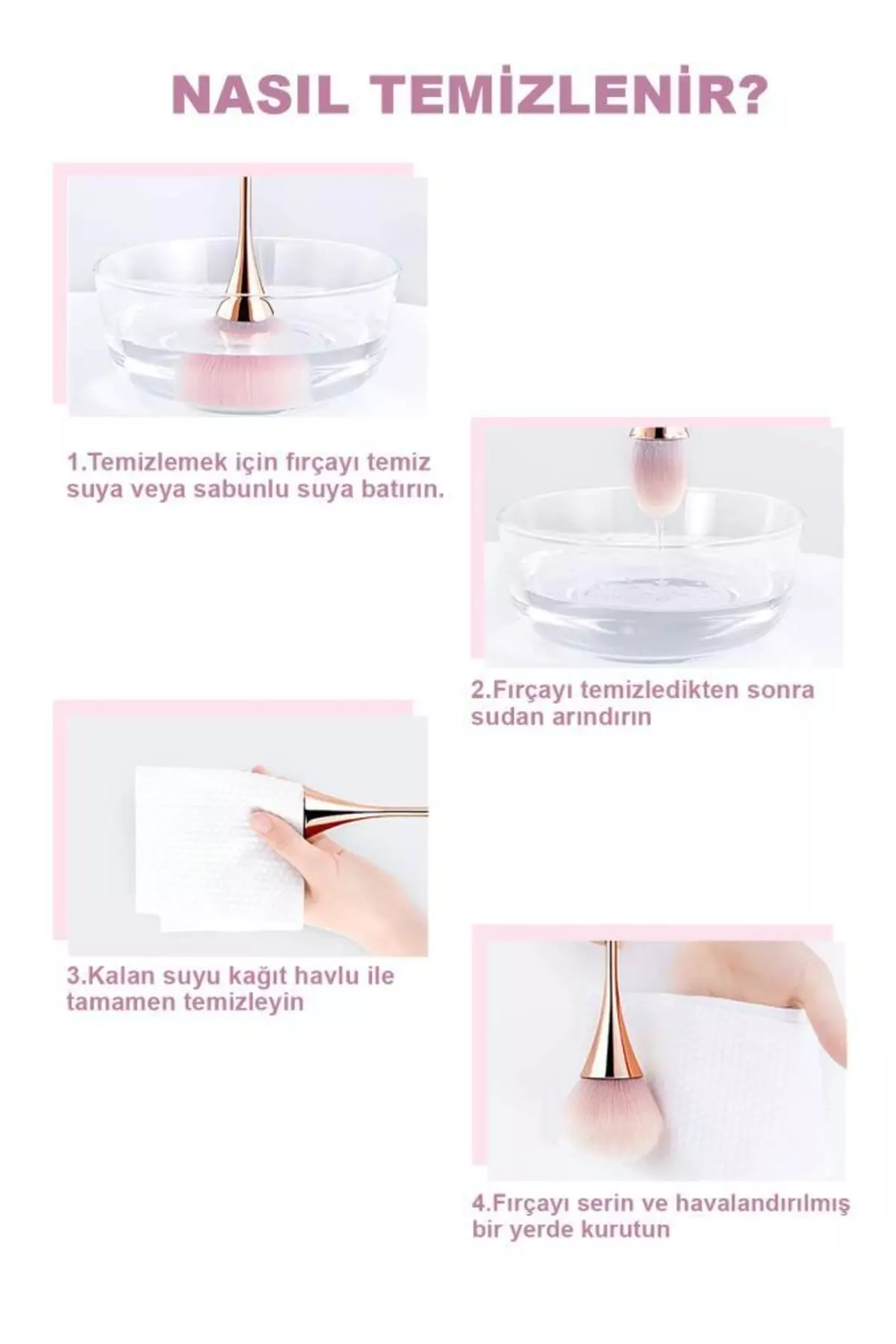 NASIL TEMİZLENİR?

1.Temizlemek için fırçayı temiz suya veya sabunlu suya batırın.

2.Fırçayı temizledikten sonra sudan arındırın

3.Kalan suyu kağıt havlu ile tamamen temizleyin

4.Fırçayı serin ve havalandırılmış bir yerde kurutun